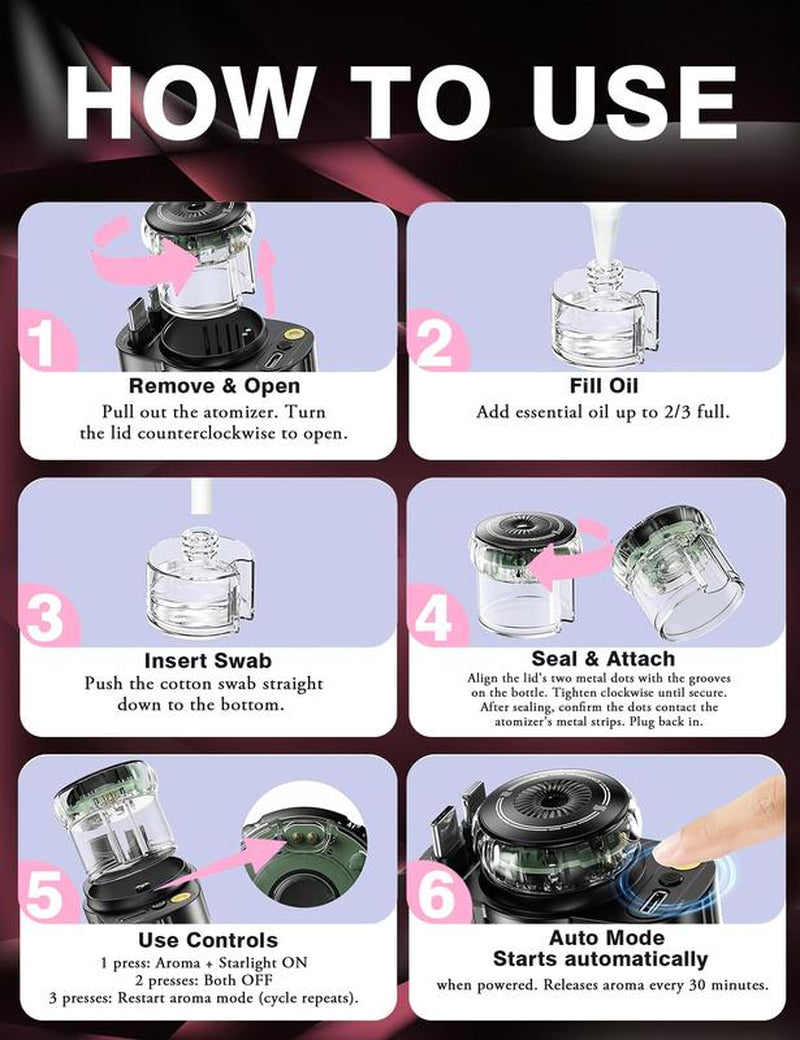 HOW TO USE

1
Remove & Open
Pull out the atomizer. Turn the lid counterclockwise to open.

2
Fill Oil
Add essential oil up to 2/3 full.

3
Insert Swab
Push the cotton swab straight down to the bottom.

4
Seal & Attach
Align the lid's two metal dots with the grooves on the bottle. Tighten clockwise until secure. After sealing, confirm the dots contact the atomizer's metal strips. Plug back in.

5
Use Controls
1 press: Aroma + Starlight ON
2 presses: Both OFF
3 presses: Restart aroma mode (cycle repeats).

6
Auto Mode
Starts automatically
when powered. Releases aroma every 30 minutes.